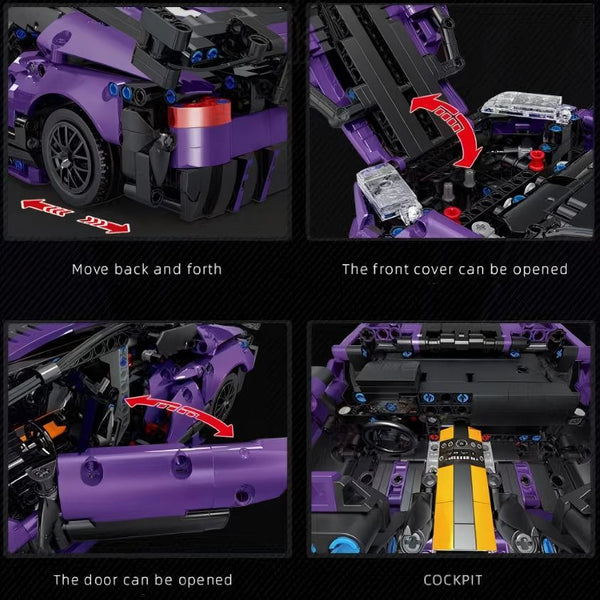 Move back and forth

The front cover can be opened

The door can be opened

COCKPIT