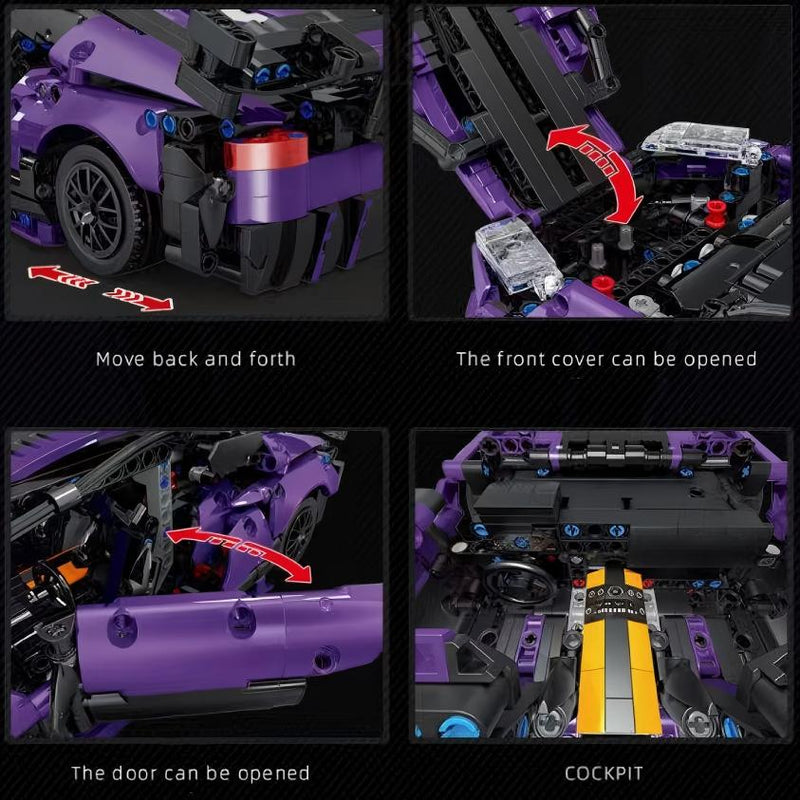 Move back and forth

The front cover can be opened

The door can be opened

COCKPIT