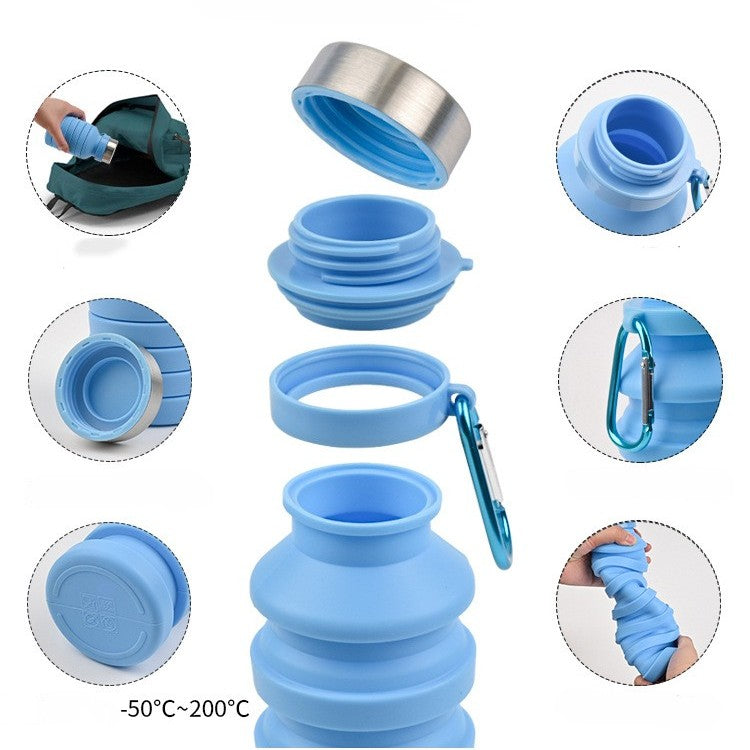 -50°C~200°C